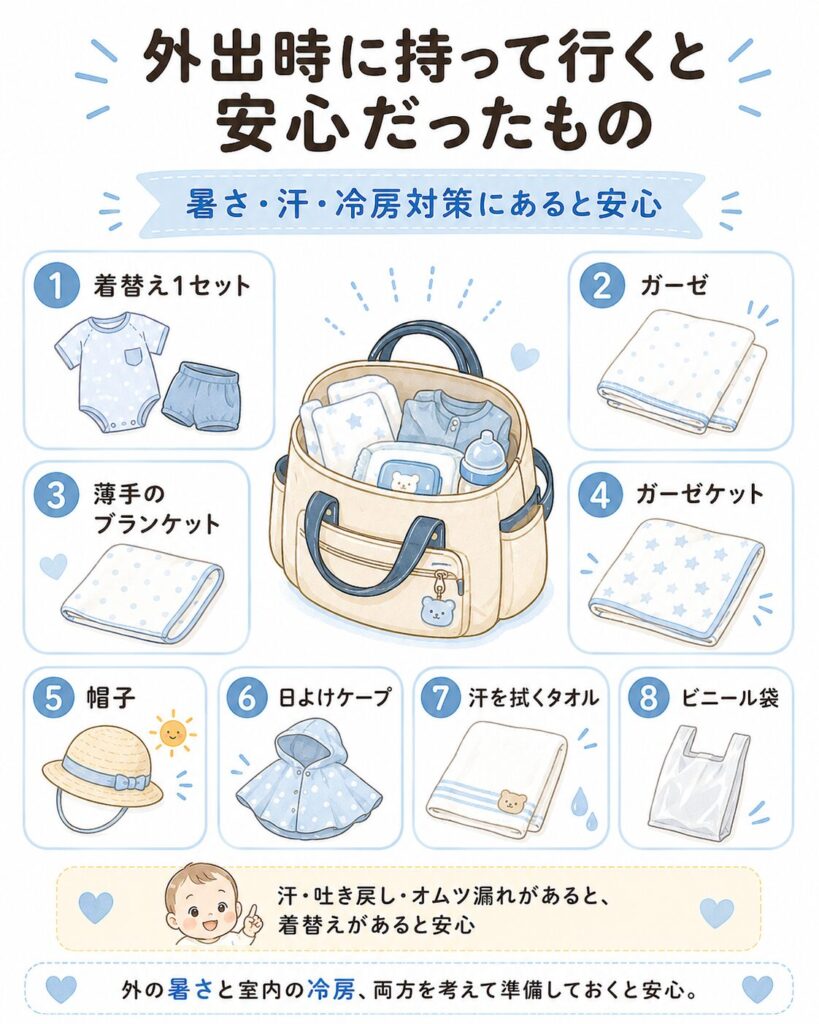 外出時に持って行くと安心だったもの

暑さ・汗・冷房対策にあると安心

1 着替え1セット

2 ガーゼ

3 薄手のブランケット

4 ガーゼケット

5 帽子

6 日よけケープ

7 汗を拭くタオル

8 ビニール袋

汗・吐き戻し・オムツ漏れがあると、着替えがあると安心

外の暑さと室内の冷房、両方を考えて準備しておくと安心。